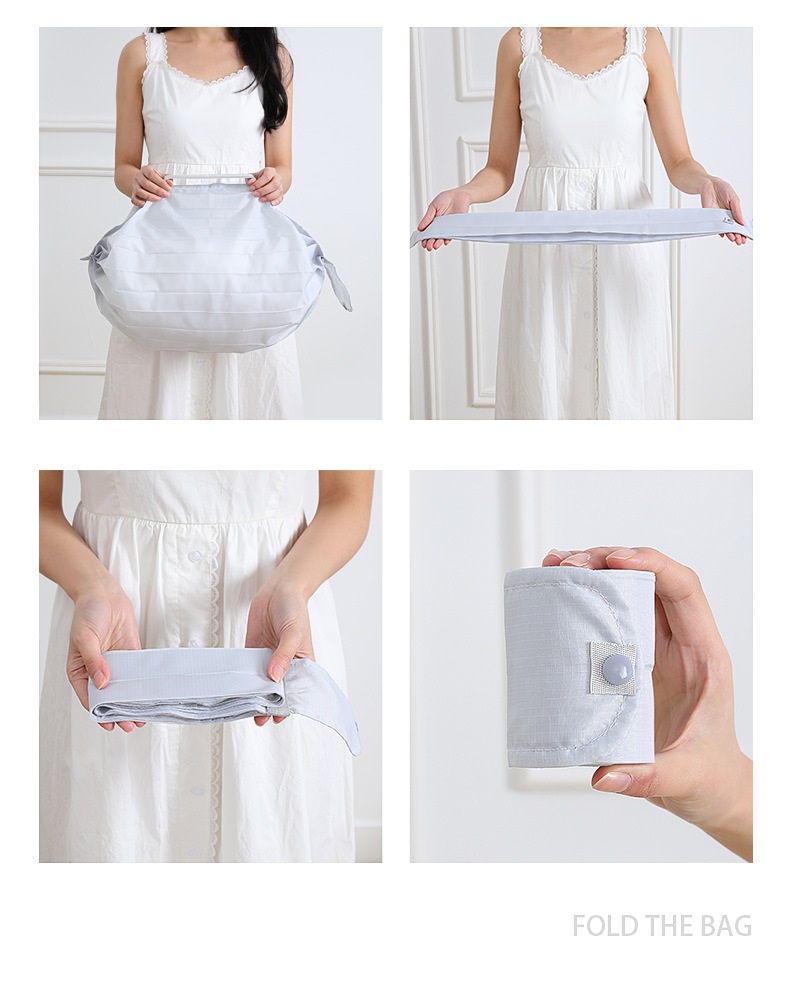 FOLD THE BAG